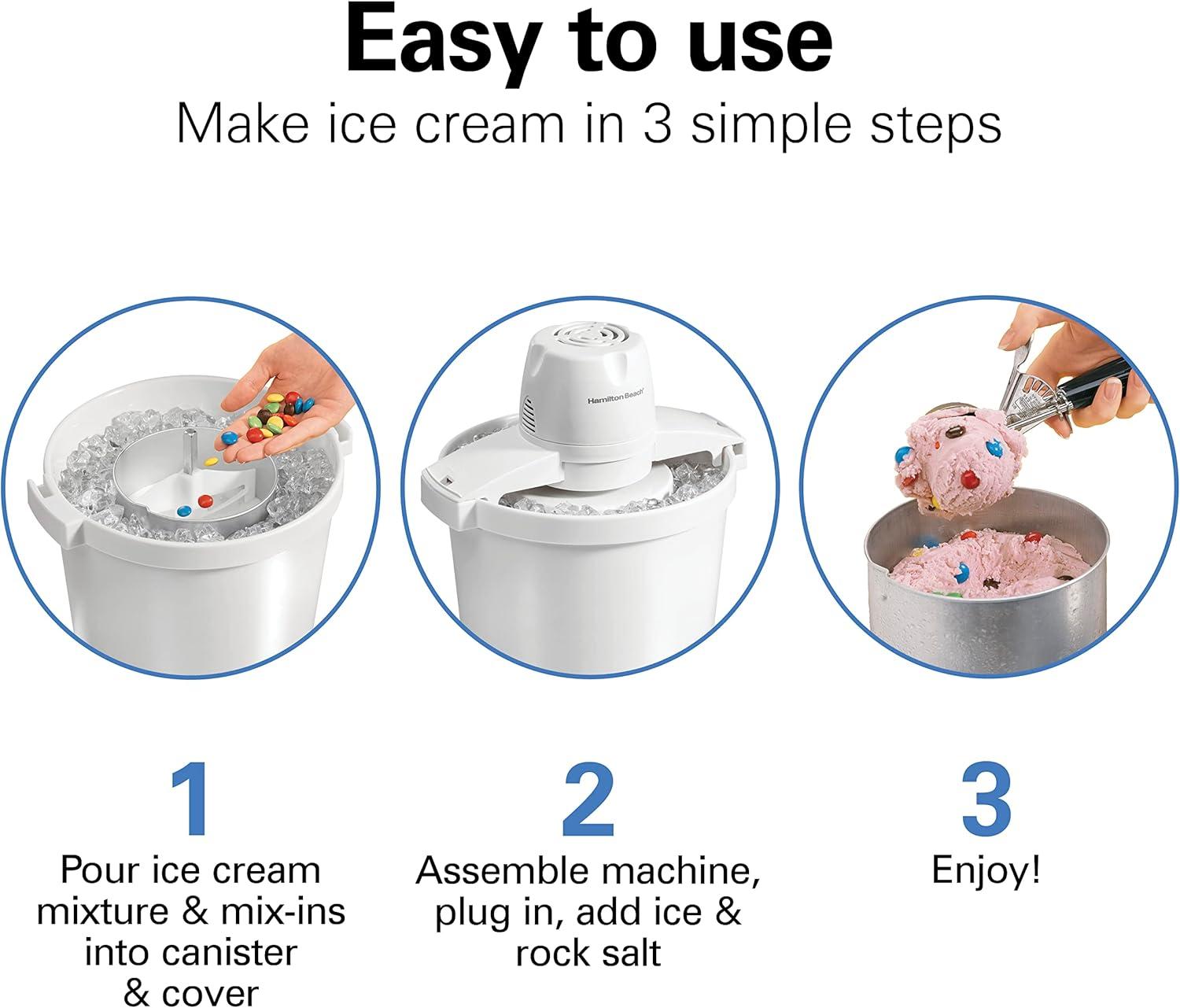 Easy to use
Make ice cream in 3 simple steps

Hamilton Beach

1
Pour ice cream mixture & mix-ins into canister & cover

2
Assemble machine, plug in, add ice & rock salt

3
Enjoy!